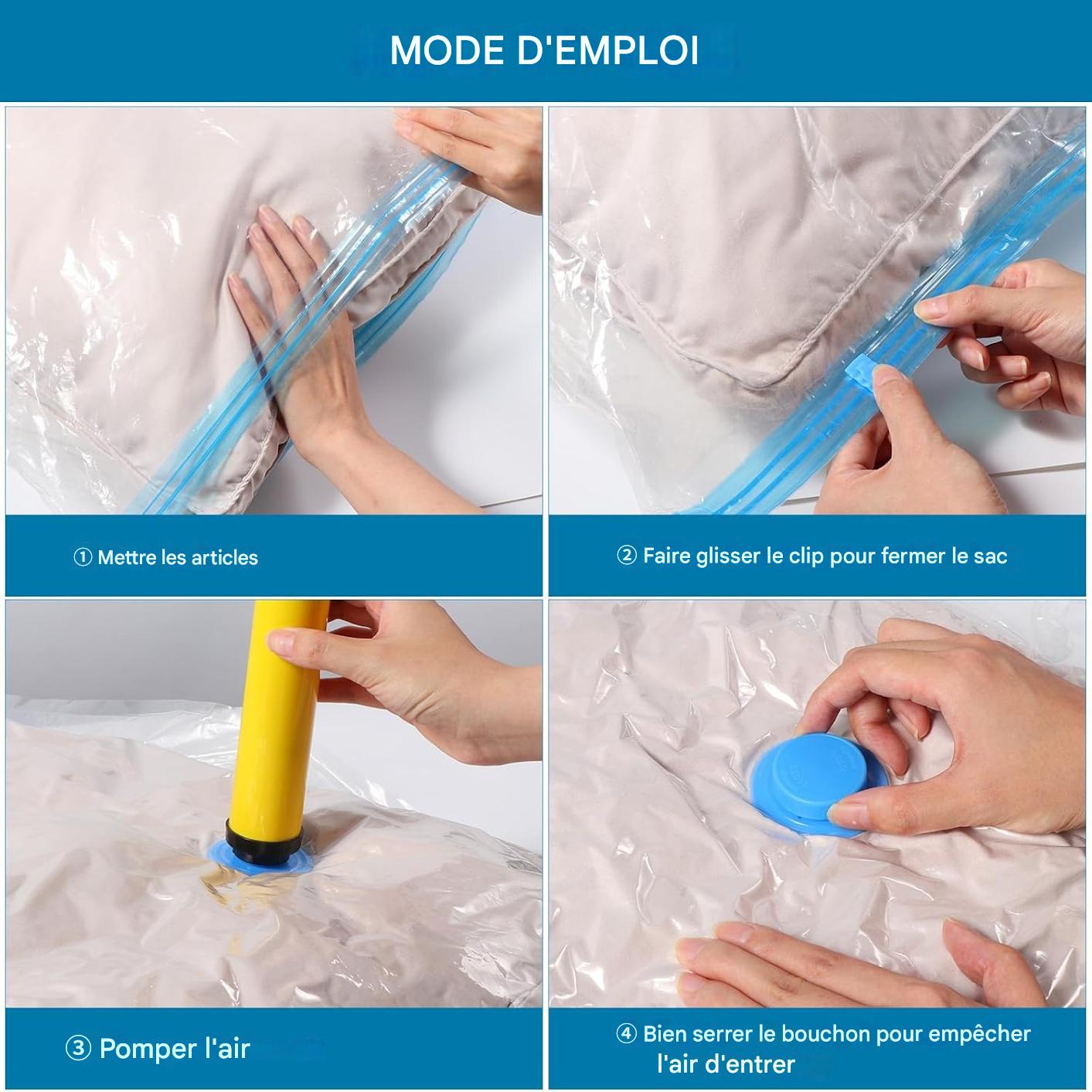 MODE D'EMPLOI

① Mettre les articles

② Faire glisser le clip pour fermer le sac

③ Pomper l'air

④ Bien serrer le bouchon pour empêcher l'air d'entrer