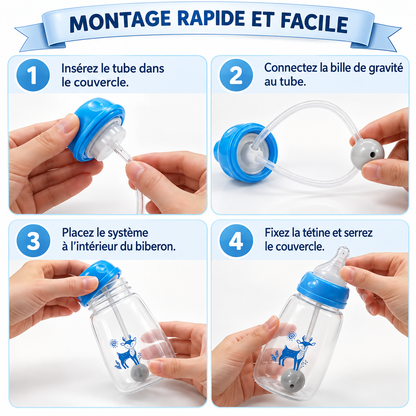 MONTAGE RAPIDE ET FACILE

1
Insérez le tube dans le couvercle.

2
Connectez la bille de gravité au tube.

3
Placez le système à l'intérieur du biberon.

4
Fixez la tétine et serrez le couvercle.