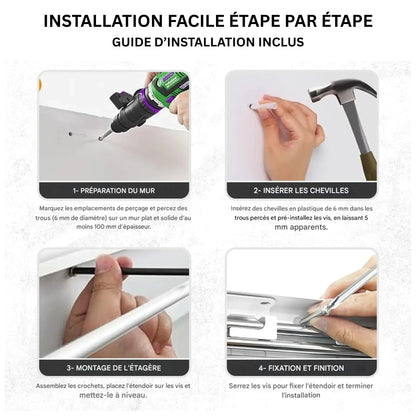 INSTALLATION FACILE ÉTAPE PAR ÉTAPE
GUIDE D'INSTALLATION INCLUS

1- PRÉPARATION DU MUR
Marquez les emplacements de perçage et percez des trous (6 mm de diamètre) sur un mur plat et solide d'au moins 100 mm d'épaisseur.

2- INSÉRER LES CHEVILLES
Insérez des chevilles en plastique de 6 mm dans les trous percés et pré-installez les vis, en laissant 5 mm apparents.

3- MONTAGE DE L'ÉTAGÈRE
Assemblez les crochets, placez l'étendoir sur les vis et mettez-le à niveau.

4- FIXATION ET FINITION
Serrez les vis pour fixer l'étendoir et terminer l'installation