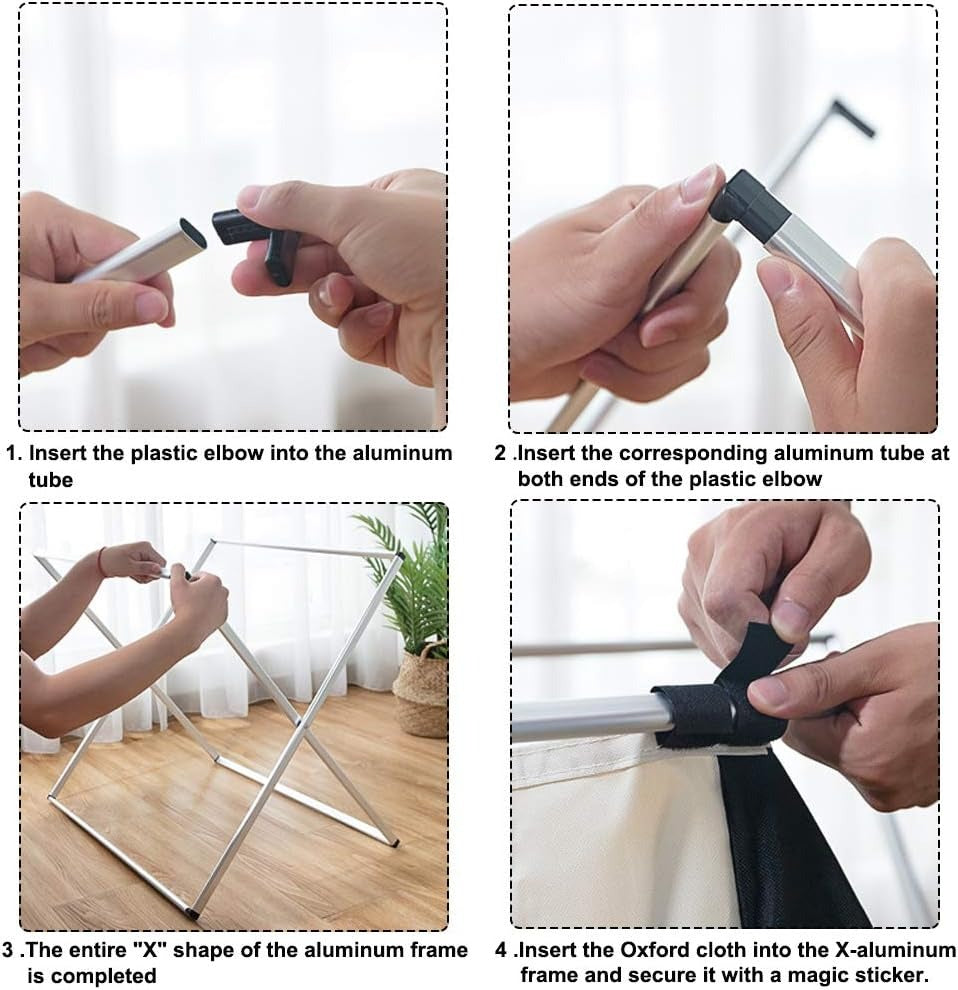 1. Insert the plastic elbow into the aluminum tube

2 .Insert the corresponding aluminum tube at both ends of the plastic elbow

3 .The entire "X" shape of the aluminum frame is completed

4 .Insert the Oxford cloth into the X-aluminum frame and secure it with a magic sticker.